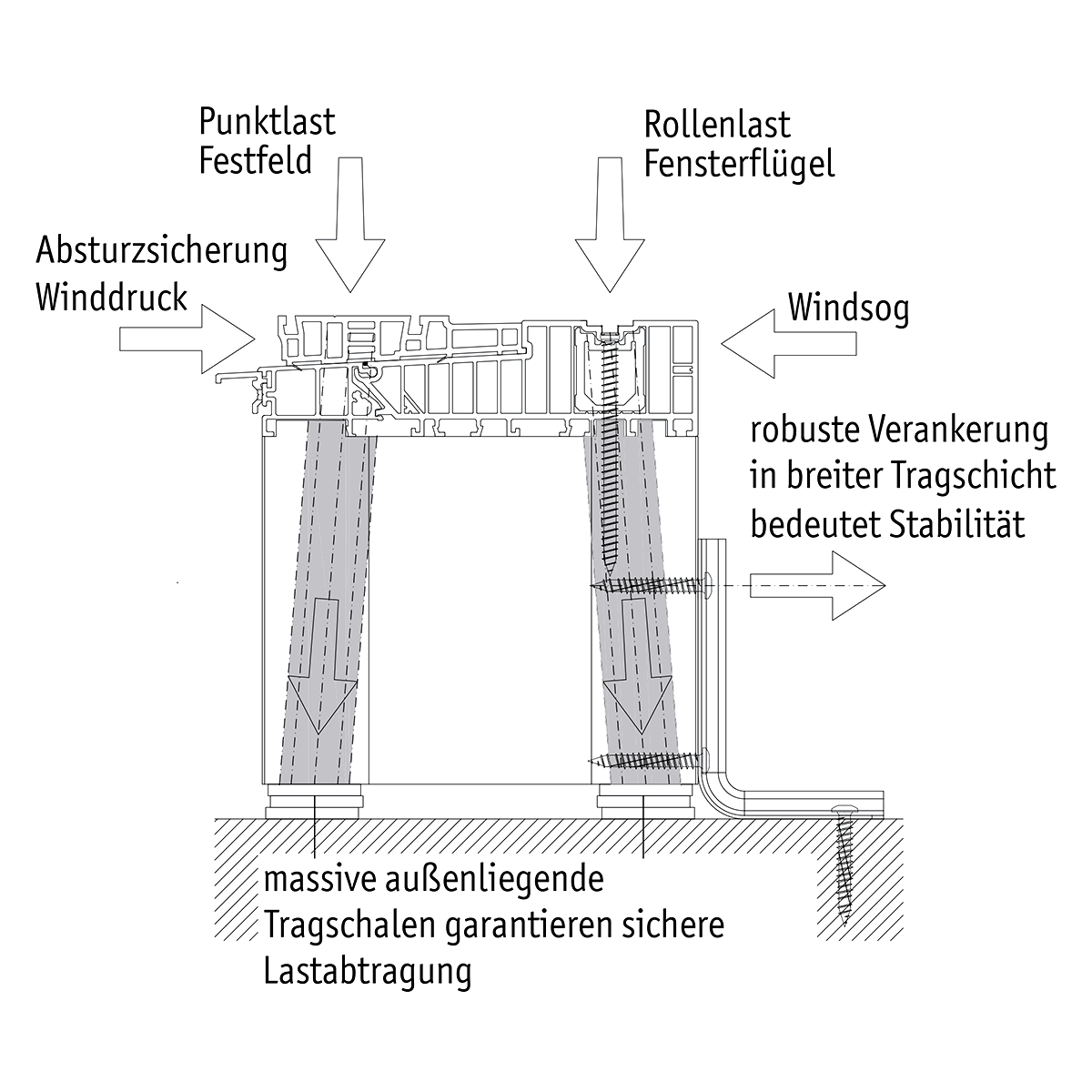 Punktlast
Festfeld

Rollenlast
Fensterflügel

Absturzsicherung
Winddruck

Windsog

robuste Verankerung
in breiter Tragschicht
bedeutet Stabilität

massive außenliegende
Tragschalen garantieren sichere
Lastabtragung